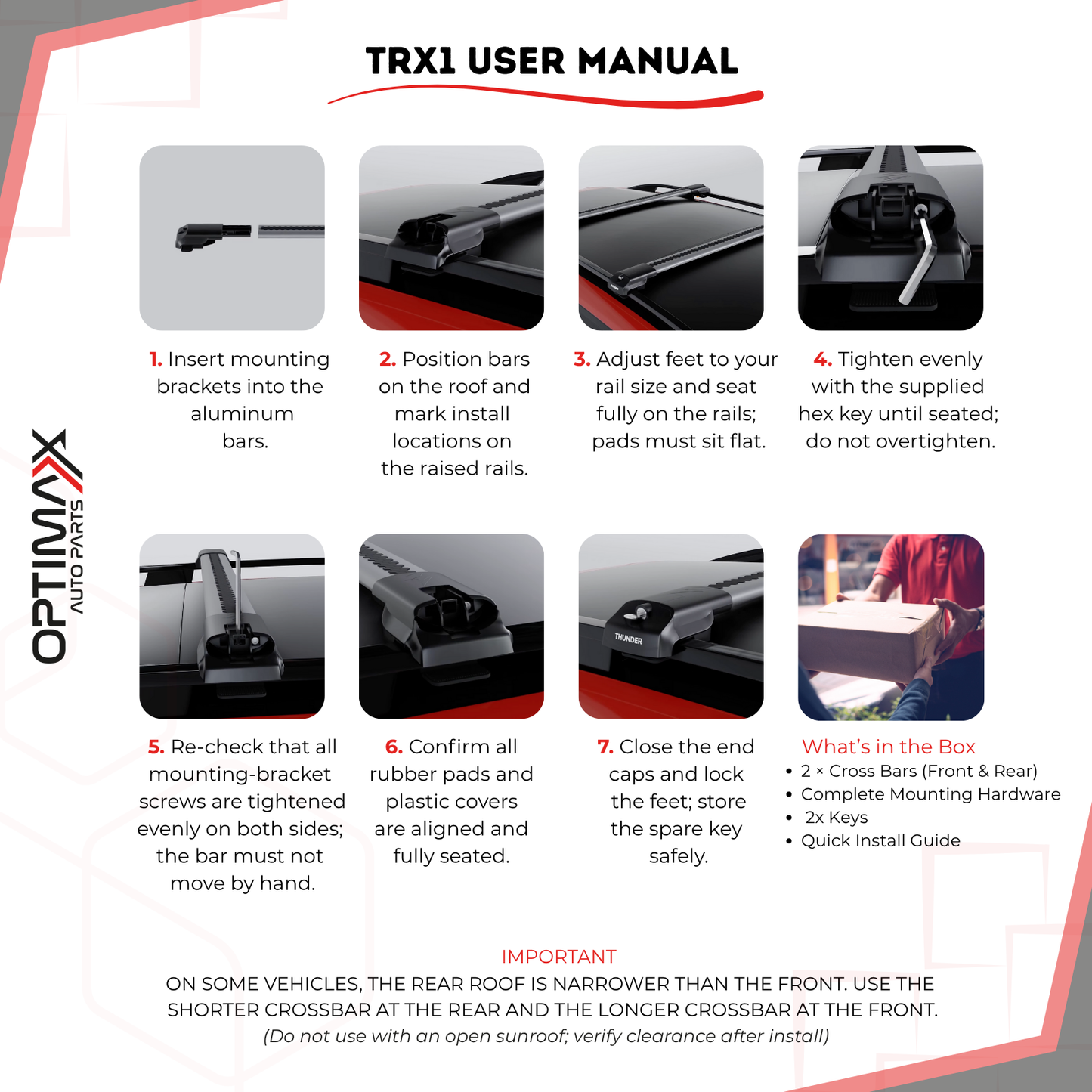 TRX1 USER MANUAL

OPTIMAX
AUTO PARTS

1. Insert mounting brackets into the aluminum bars.

2. Position bars on the roof and mark install locations on the raised rails.

3. Adjust feet to your rail size and seat fully on the rails; pads must sit flat.

4. Tighten evenly with the supplied hex key until seated; do not overtighten.

5. Re-check that all mounting-bracket screws are tightened evenly on both sides; the bar must not move by hand.

6. Confirm all rubber pads and plastic covers are aligned and fully seated.

THUNDER

7. Close the end caps and lock the feet; store the spare key safely.

What's in the Box
• 2 × Cross Bars (Front & Rear)
• Complete Mounting Hardware
• 2x Keys
• Quick Install Guide

IMPORTANT
ON SOME VEHICLES, THE REAR ROOF IS NARROWER THAN THE FRONT. USE THE SHORTER CROSSBAR AT THE REAR AND THE LONGER CROSSBAR AT THE FRONT.
(Do not use with an open sunroof; verify clearance after install)