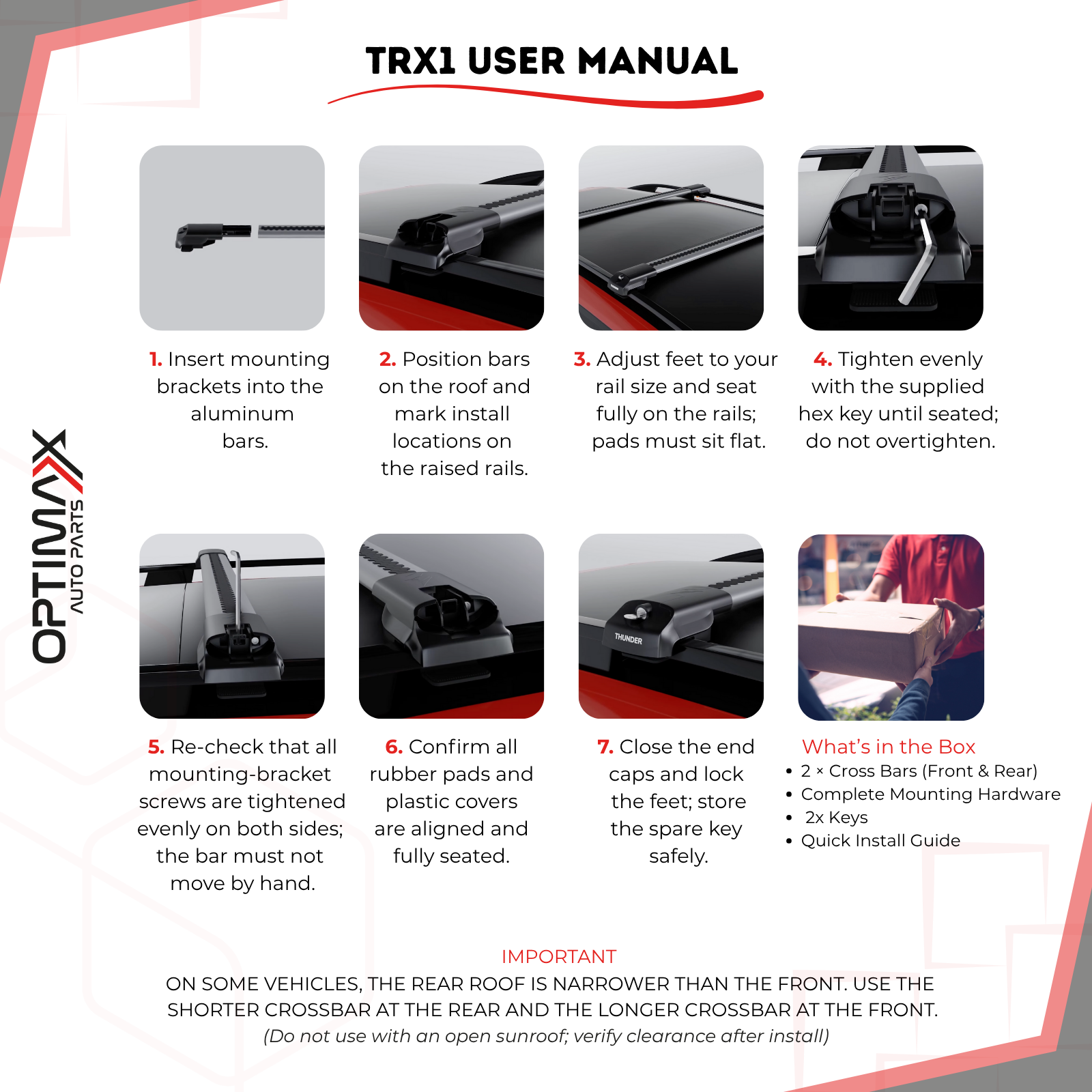 TRX1 USER MANUAL

OPTIMAX AUTO PARTS

1. Insert mounting brackets into the aluminum bars.

2. Position bars on the roof and mark install locations on the raised rails.

3. Adjust feet to your rail size and seat fully on the rails; pads must sit flat.

4. Tighten evenly with the supplied hex key until seated; do not overtighten.

5. Re-check that all mounting-bracket screws are tightened evenly on both sides; the bar must not move by hand.

6. Confirm all rubber pads and plastic covers are aligned and fully seated.

THUNDER

7. Close the end caps and lock the feet; store the spare key safely.

What's in the Box
• 2 × Cross Bars (Front & Rear)
• Complete Mounting Hardware
• 2x Keys
• Quick Install Guide

IMPORTANT
ON SOME VEHICLES, THE REAR ROOF IS NARROWER THAN THE FRONT. USE THE SHORTER CROSSBAR AT THE REAR AND THE LONGER CROSSBAR AT THE FRONT.
(Do not use with an open sunroof; verify clearance after install)