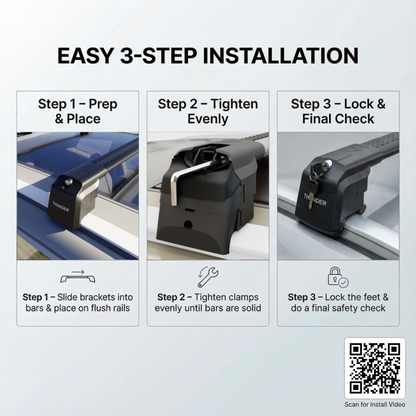 EASY 3-STEP INSTALLATION

Step 1 – Prep & Place

THUNDER

Step 1 – Slide brackets into bars & place on flush rails

Step 2 – Tighten Evenly

Step 2 – Tighten clamps evenly until bars are solid

Step 3 – Lock & Final Check

THUNDER

Step 3 – Lock the feet & do a final safety check

Scan for Install Video